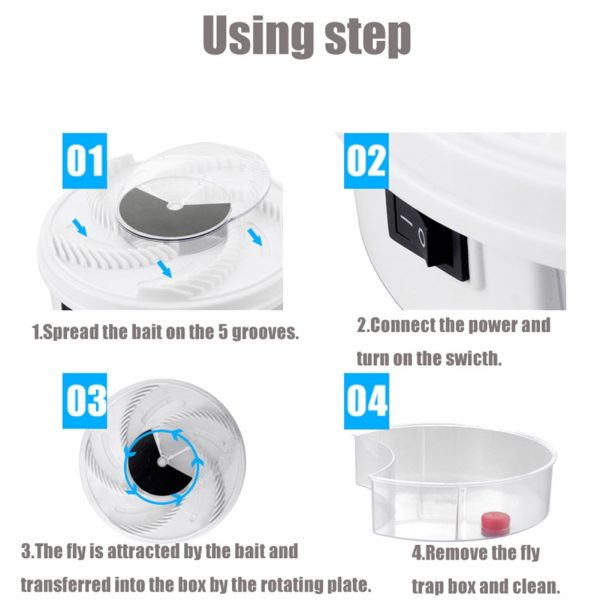 Using step

01

1.Spread the bait on the 5 grooves.

02

2.Connect the power and turn on the swicth.

03

3.The fly is attracted by the bait and transferred into the box by the rotating plate.

04

4.Remove the fly trap box and clean.