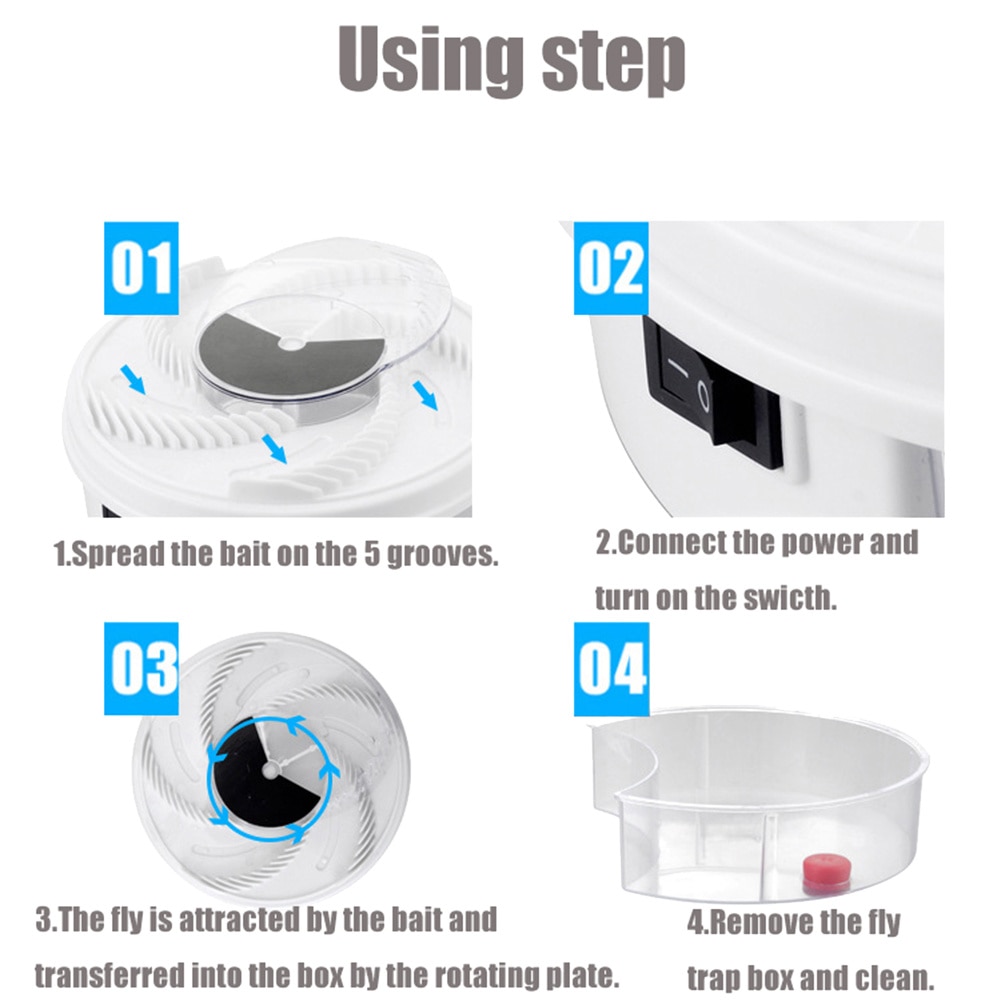 Using step

01

1.Spread the bait on the 5 grooves.

02

2.Connect the power and turn on the swicth.

03

3.The fly is attracted by the bait and transferred into the box by the rotating plate.

04

4.Remove the fly trap box and clean.